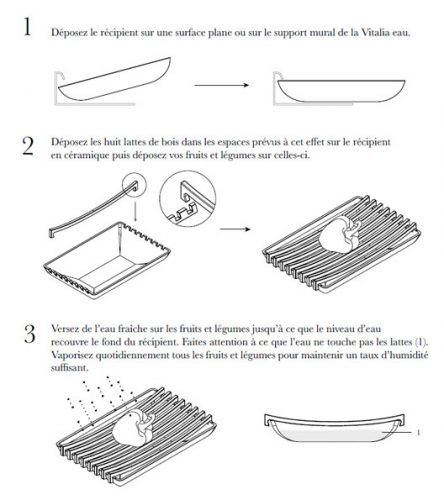 1 Déposez le récipient sur une surface plane ou sur le support mural de la Vitalia eau.

2 Déposez les huit lattes de bois dans les espaces prévus à cet effet sur le récipient en céramique puis déposez vos fruits et légumes sur celles-ci.

3 Versez de l'eau fraîche sur les fruits et légumes jusqu'à ce que le niveau d'eau recouvre le fond du récipient. Faites attention à ce que l'eau ne touche pas les lattes (1). Vaporisez quotidiennement tous les fruits et légumes pour maintenir un taux d'humidité suffisant.

1